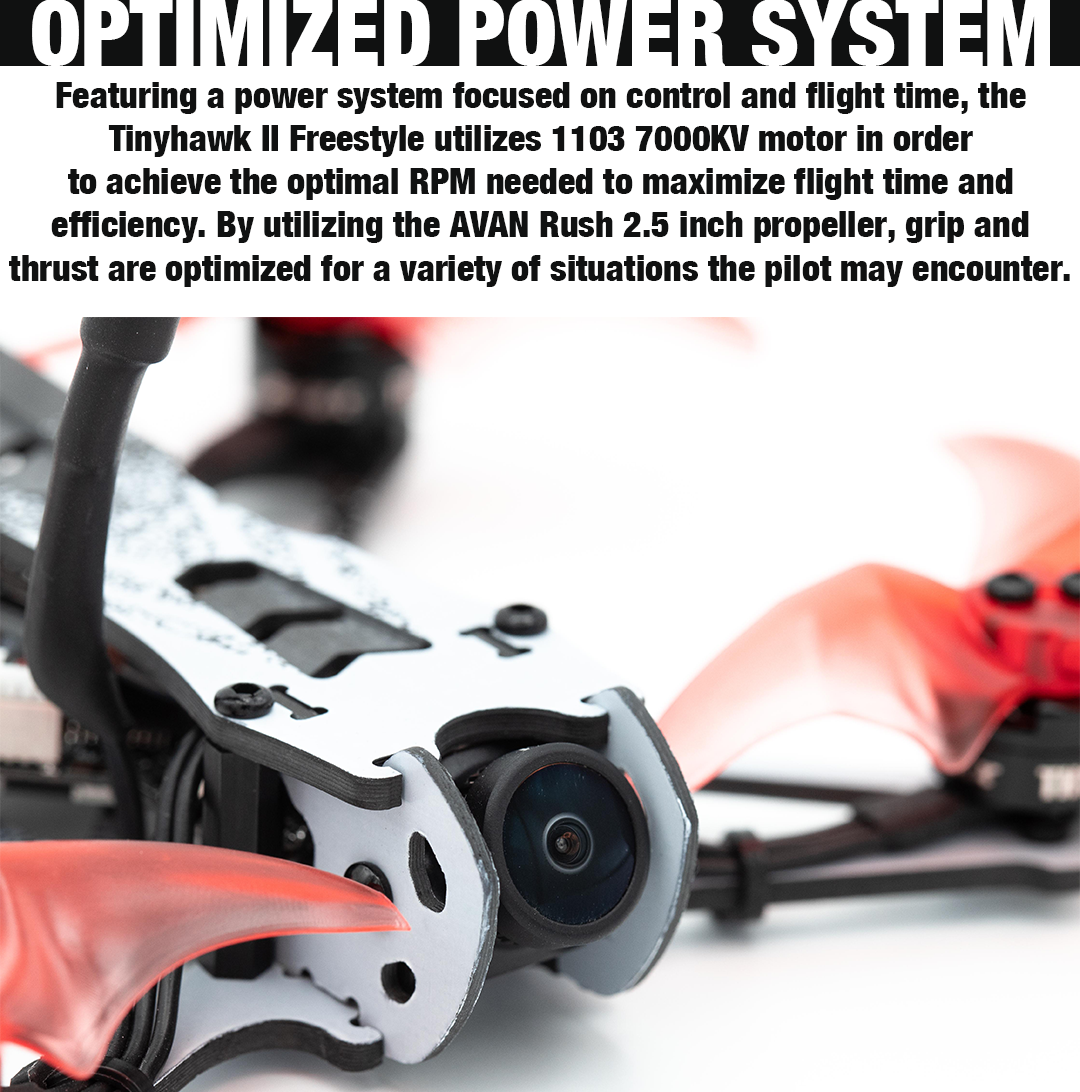 OPTIMIZED POWER SYSTEM

Featuring a power system focused on control and flight time, the Tinyhawk II Freestyle utilizes 1103 7000KV motor in order to achieve the optimal RPM needed to maximize flight time and efficiency. By utilizing the AVAN Rush 2.5 inch propeller, grip and thrust are optimized for a variety of situations the pilot may encounter.