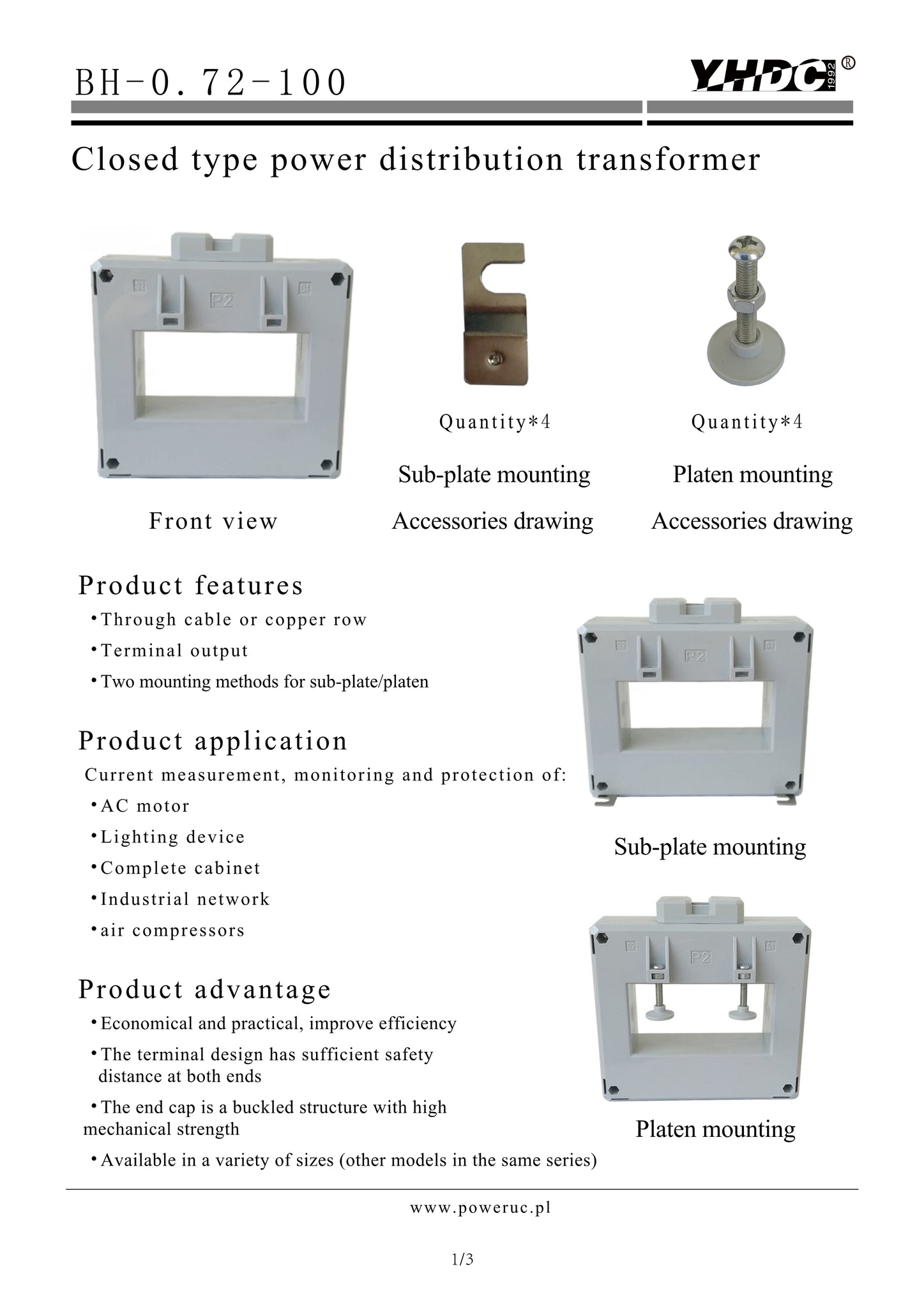 BH-0.72-100

YHDC 1992 ®

Closed type power distribution transformer

S2 P2 S1

Front view

Quantity*4

Sub-plate mounting

Accessories drawing

Quantity*4

Platen mounting

Accessories drawing

Product features

•Through cable or copper row

•Terminal output

•Two mounting methods for sub-plate/platen

Product application

Current measurement, monitoring and protection of:

•AC motor

•Lighting device

•Complete cabinet

•Industrial network

•air compressors

Product advantage

•Economical and practical, improve efficiency

•The terminal design has sufficient safety distance at both ends

•The end cap is a buckled structure with high mechanical strength

•Available in a variety of sizes (other models in the same series)

S2 P2 S1

Sub-plate mounting

S2 P2 S1

Platen mounting

www.poweruc.pl

1/3