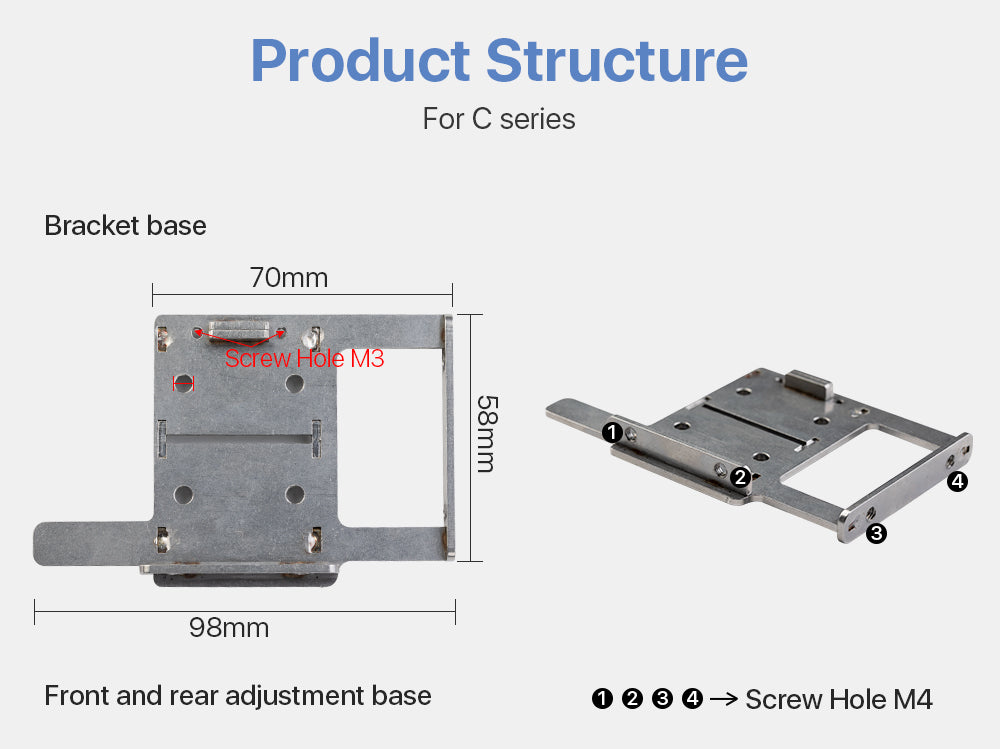 Product Structure

For C series

Bracket base

70mm

Screw Hole M3

58mm

98mm

❶

❷

❸

❹

Front and rear adjustment base

❶ ❷ ❸ ❹ → Screw Hole M4