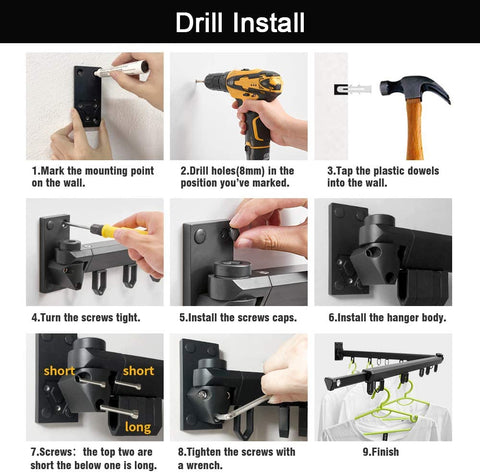 Drill Install

1.Mark the mounting point on the wall.

2.Drill holes(8mm) in the position you've marked.

3.Tap the plastic dowels into the wall.

4.Turn the screws tight.

5.Install the screws caps.

6.Install the hanger body.

short

short

long

7.Screws: the top two are short the below one is long.

8.Tighten the screws with a wrench.

9.Finish