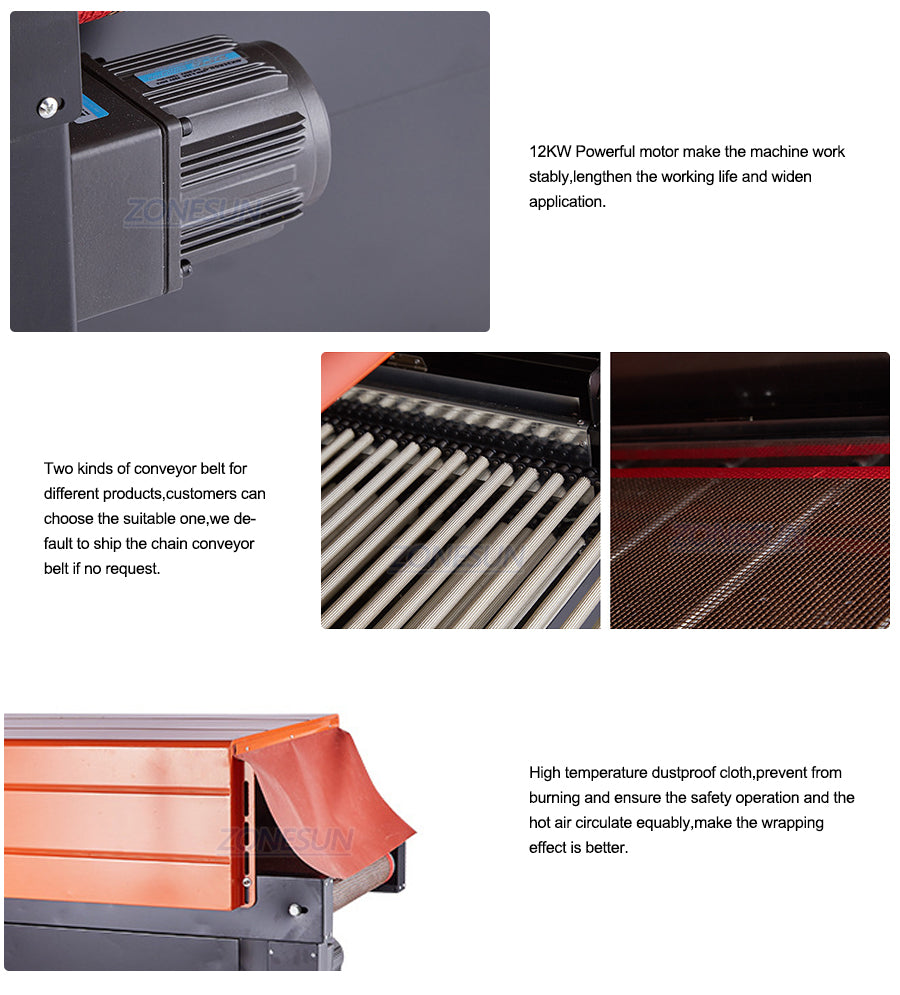 ZONESUN

12KW Powerful motor make the machine work stably,lengthen the working life and widen application.

Two kinds of conveyor belt for different products,customers can choose the suitable one,we default to ship the chain conveyor belt if no request.

ZONESUN

ZONESUN

ZONESUN

High temperature dustproof cloth,prevent from burning and ensure the safety operation and the hot air circulate equably,make the wrapping effect is better.