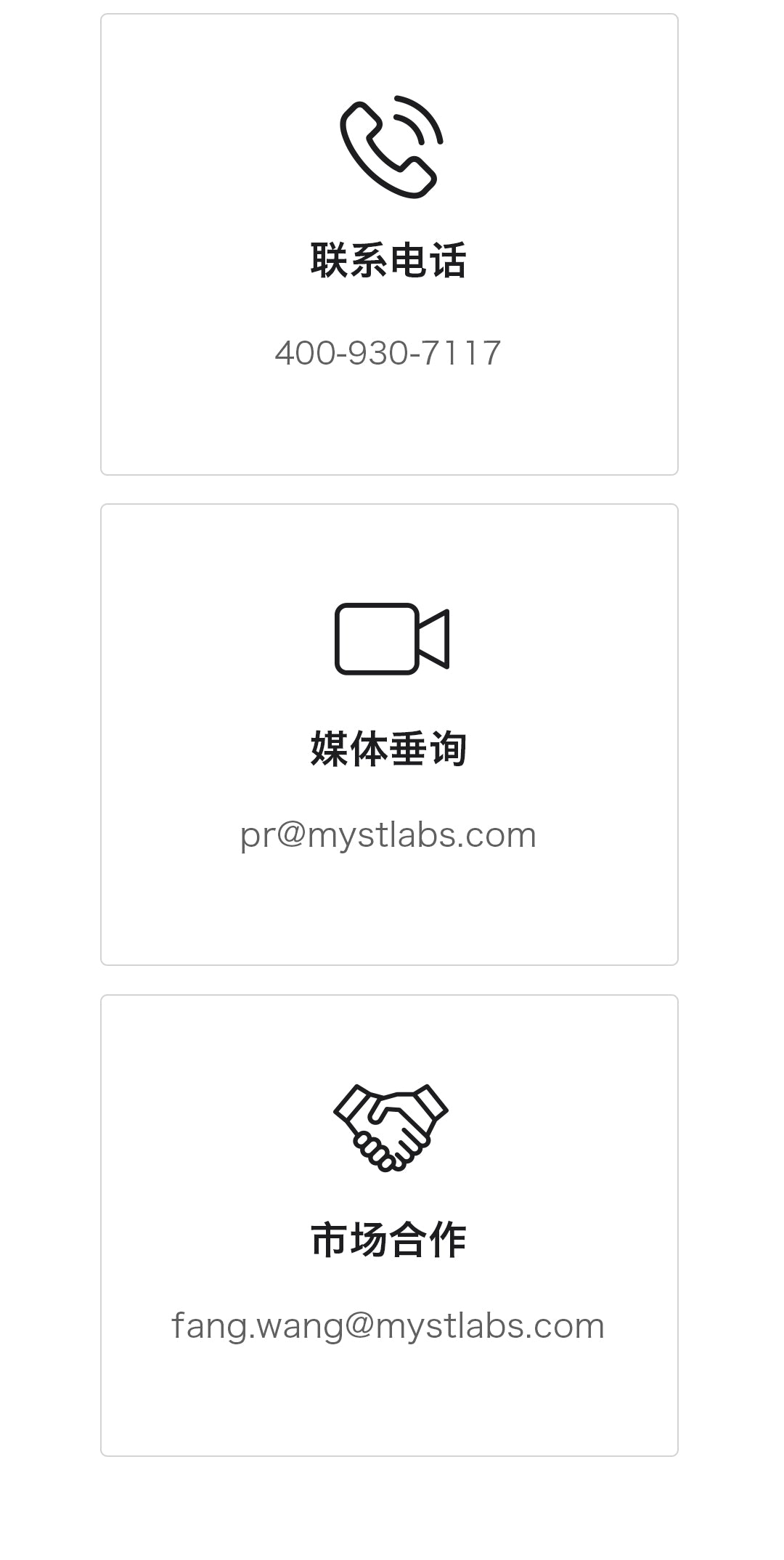 联系电话

400-930-7117

媒体垂询

pr@mystlabs.com

市场合作

fang.wang@mystlabs.com