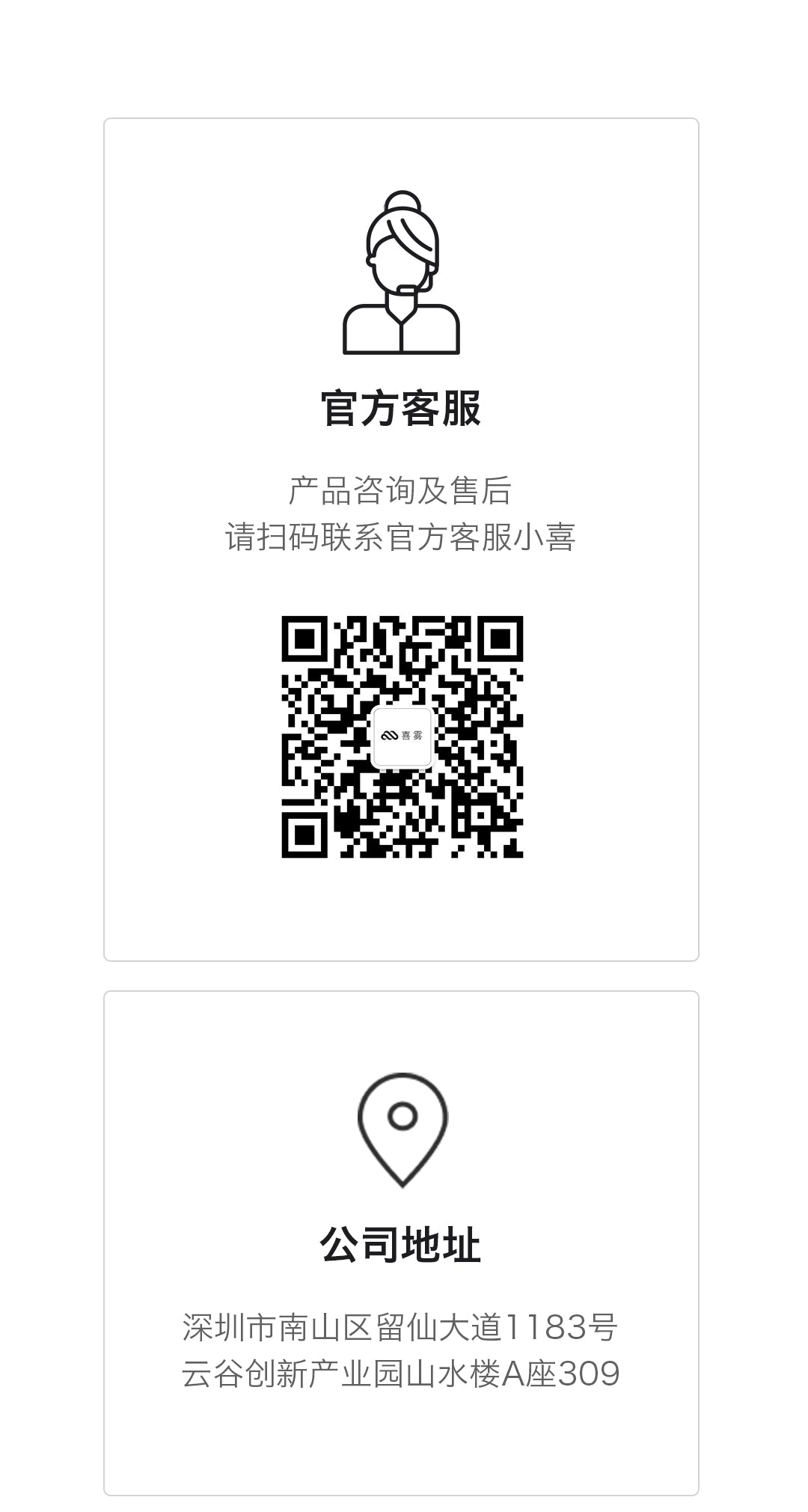 官方客服

产品咨询及售后
请扫码联系官方客服小喜

公司地址

深圳市南山区留仙大道1183号
云谷创新产业园山水楼A座309