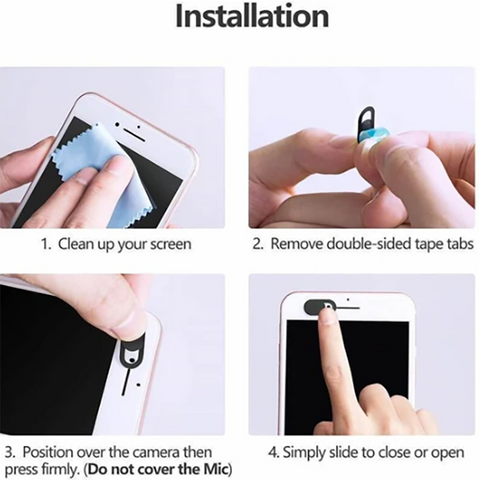 Installation

1. Clean up your screen

2. Remove double-sided tape tabs

3. Position over the camera then press firmly. (Do not cover the Mic)

4. Simply slide to close or open