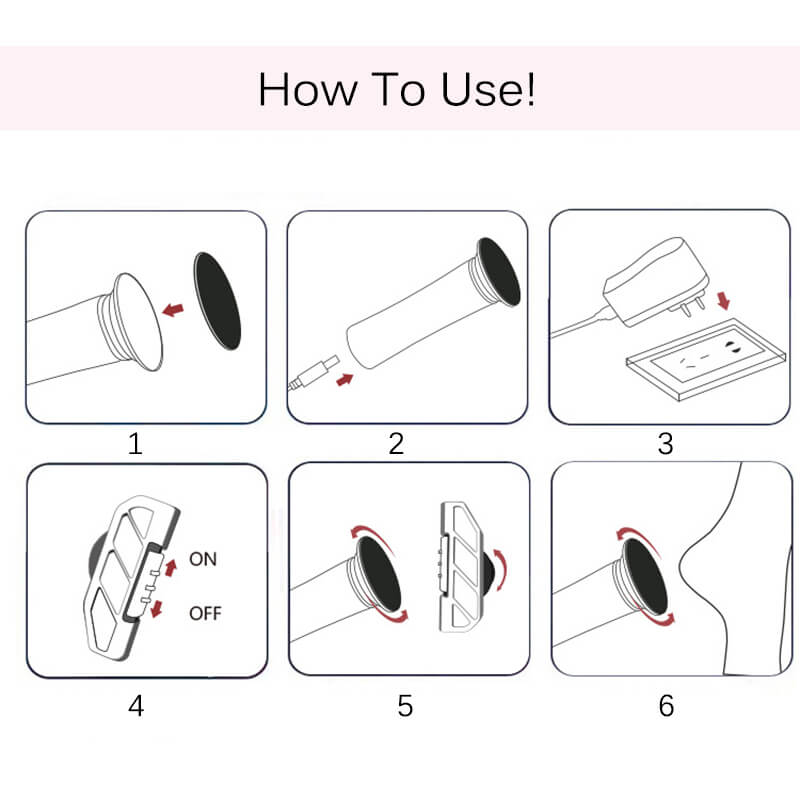 How To Use!

1

2

3

ON

OFF

4

5

6