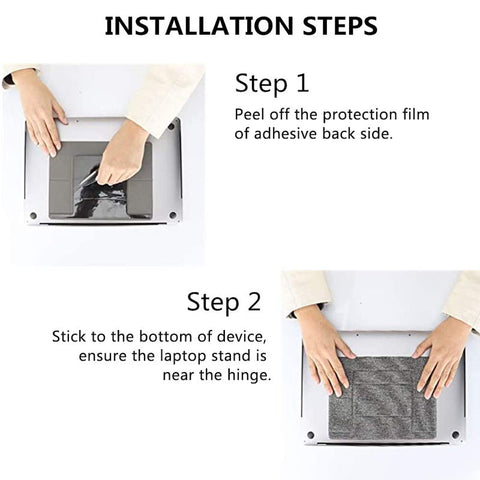 INSTALLATION STEPS

Step 1

Peel off the protection film of adhesive back side.

Step 2

Stick to the bottom of device, ensure the laptop stand is near the hinge.