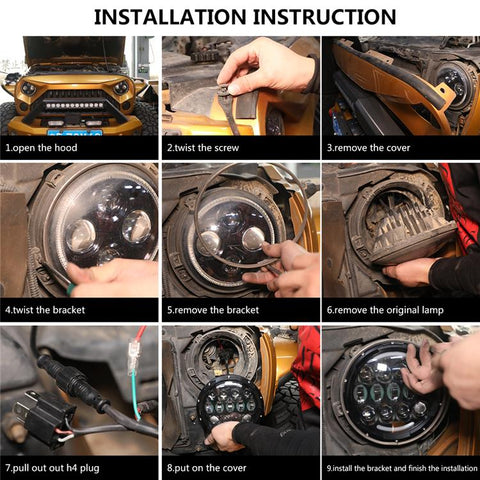 INSTALLATION INSTRUCTION

1.open the hood

2.twist the screw

3.remove the cover

4.twist the bracket

5.remove the bracket

6.remove the original lamp

7.pull out out h4 plug

8.put on the cover

9.install the bracket and finish the installation