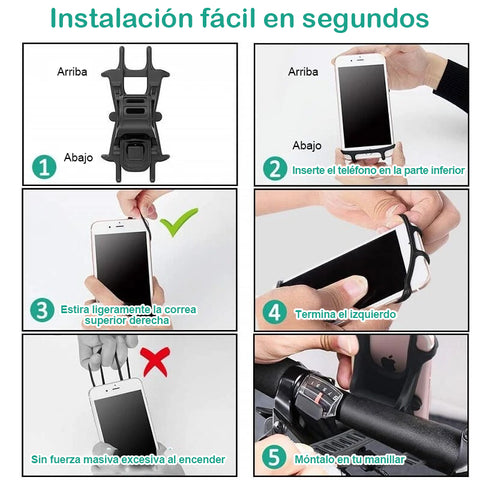 Instalación fácil en segundos

Arriba

Abajo

1

Arriba

Abajo

2 Inserte el teléfono en la parte inferior

3 Estira ligeramente la correa superior derecha

4 Termina el izquierdo

Sin fuerza masiva excesiva al encender

5 Móntalo en tu manillar