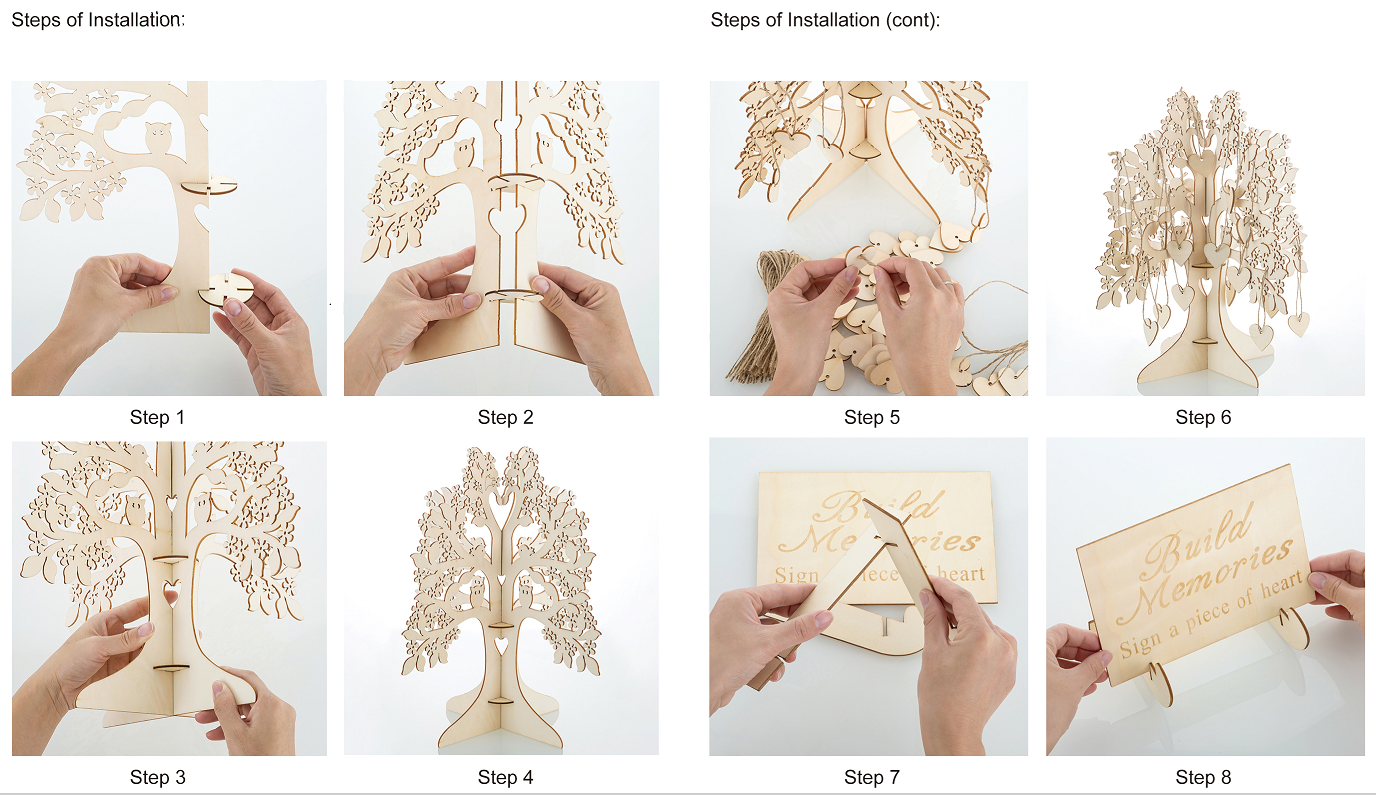 Steps of Installation:

Step 1

Step 2

Step 3

Step 4

Steps of Installation (cont):

Step 5

Step 6

Build Memories Sign a piece of heart

Step 7

Build Memories Sign a piece of heart

Step 8