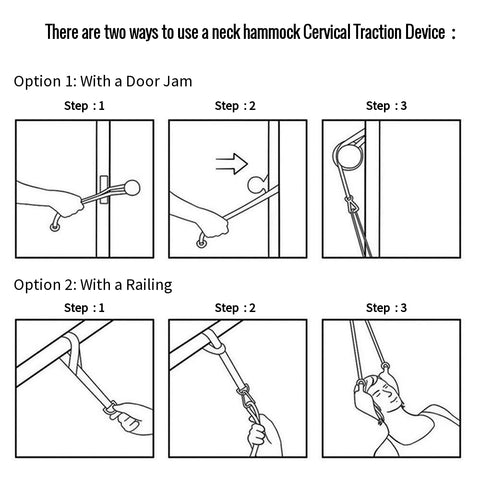 There are two ways to use a neck hammock Cervical Traction Device :

Option 1: With a Door Jam

Step : 1

Step : 2

Step : 3

Option 2: With a Railing

Step : 1

Step : 2

Step : 3