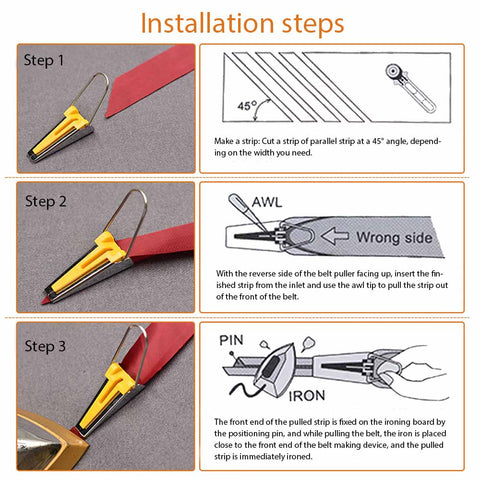 Installation steps

Step 1

45°

Make a strip: Cut a strip of parallel strip at a 45° angle, depending on the width you need.

Step 2

AWL

Wrong side

With the reverse side of the belt puller facing up, insert the finished strip from the inlet and use the awl tip to pull the strip out of the front of the belt.

Step 3

PIN

IRON

The front end of the pulled strip is fixed on the ironing board by the positioning pin, and while pulling the belt, the iron is placed close to the front end of the belt making device, and the pulled strip is immediately ironed.