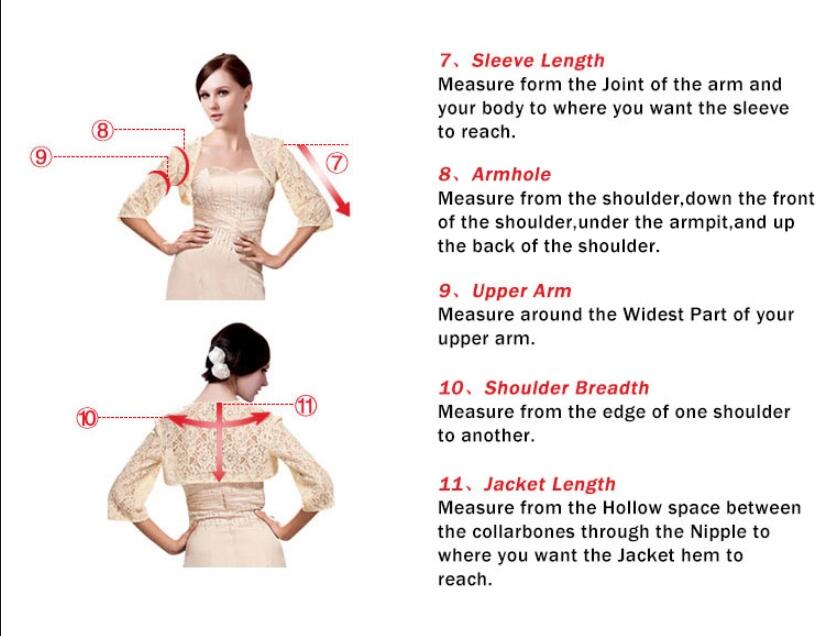 ⑧
⑨
⑦
⑩
⑪

7、Sleeve Length
Measure form the Joint of the arm and your body to where you want the sleeve to reach.

8、Armhole
Measure from the shoulder,down the front of the shoulder,under the armpit,and up the back of the shoulder.

9、Upper Arm
Measure around the Widest Part of your upper arm.

10、Shoulder Breadth
Measure from the edge of one shoulder to another.

11、Jacket Length
Measure from the Hollow space between the collarbones through the Nipple to where you want the Jacket hem to reach.