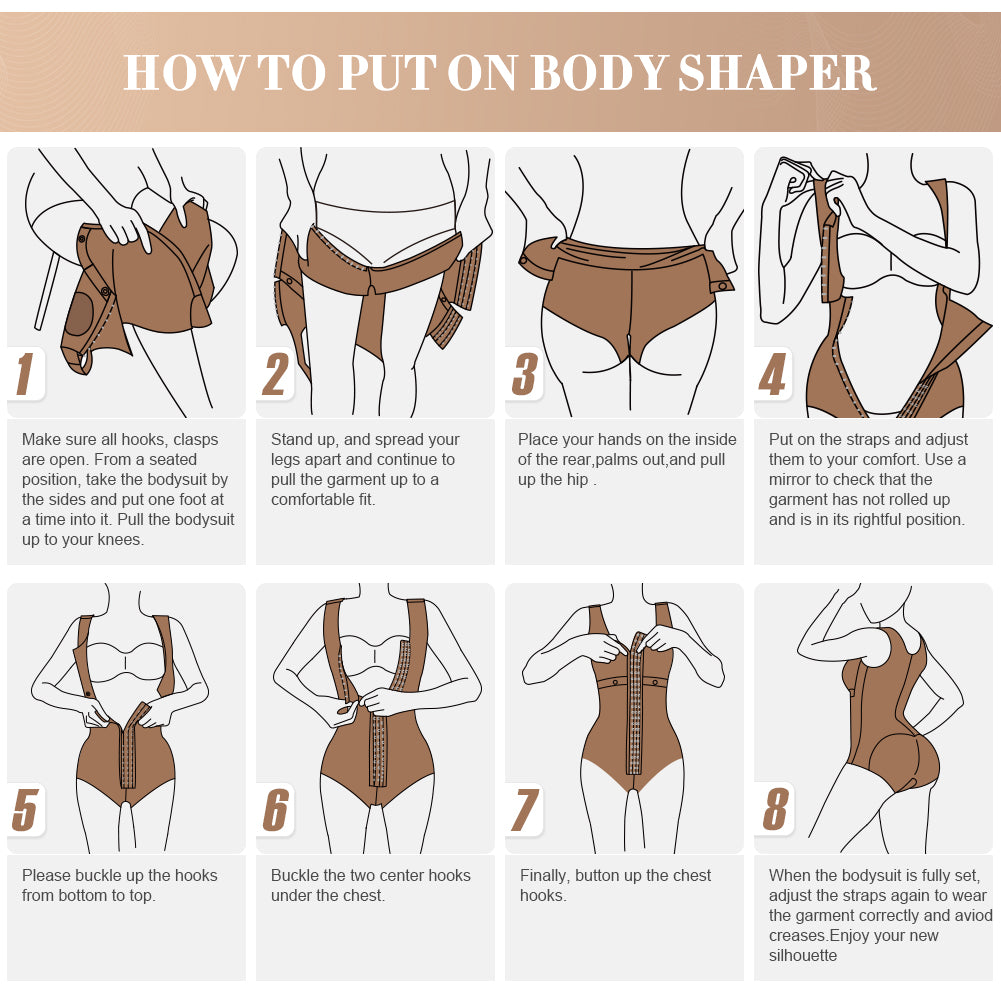 HOW TO PUT ON BODY SHAPER

1

Make sure all hooks, clasps are open. From a seated position, take the bodysuit by the sides and put one foot at a time into it. Pull the bodysuit up to your knees.

2

Stand up, and spread your legs apart and continue to pull the garment up to a comfortable fit.

3

Place your hands on the inside of the rear,palms out,and pull up the hip .

4

Put on the straps and adjust them to your comfort. Use a mirror to check that the garment has not rolled up and is in its rightful position.

5

Please buckle up the hooks from bottom to top.

6

Buckle the two center hooks under the chest.

7

Finally, button up the chest hooks.

8

When the bodysuit is fully set, adjust the straps again to wear the garment correctly and aviod creases.Enjoy your new silhouette