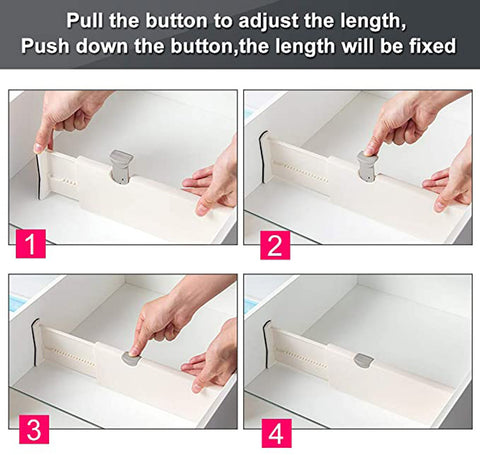 Pull the button to adjust the length,
Push down the button,the length will be fixed

1

2

3

4