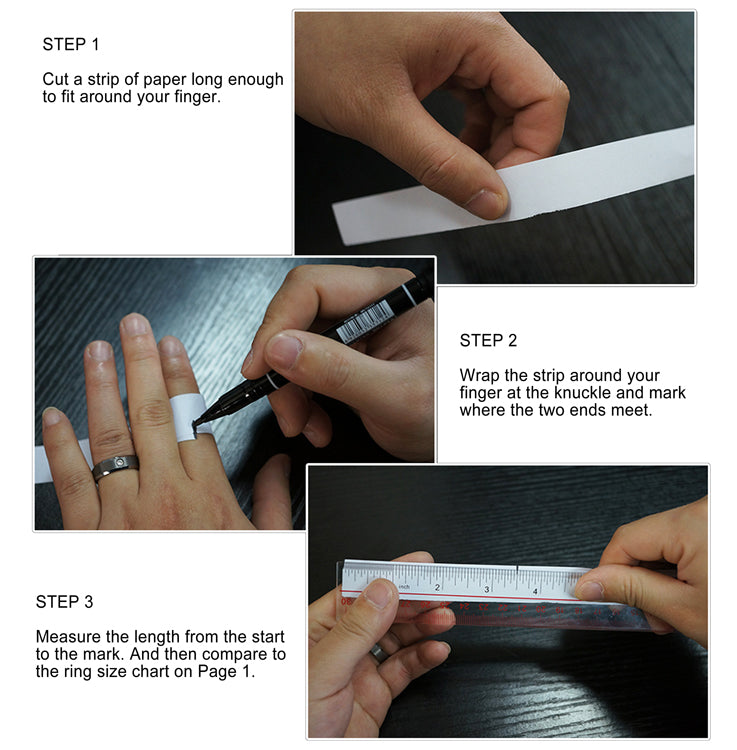 STEP 1

Cut a strip of paper long enough to fit around your finger.

STEP 2

Wrap the strip around your finger at the knuckle and mark where the two ends meet.

STEP 3

Measure the length from the start to the mark. And then compare to the ring size chart on Page 1.

inch 2 3 4