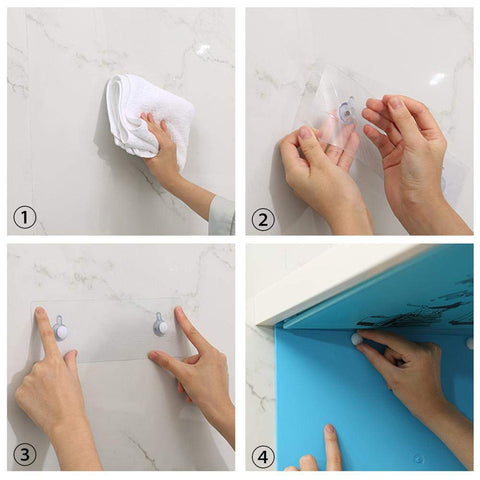 ①
②
③
④