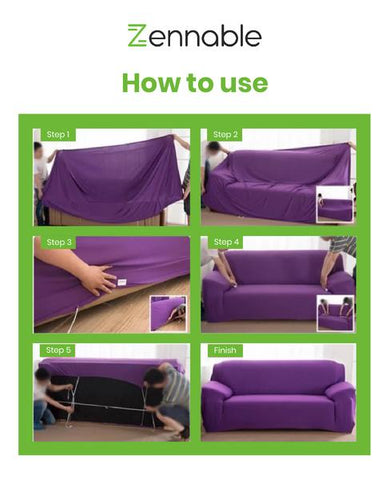 Zennable

How to use

Step 1

Step 2

Step 3

Step 4

Step 5

Finish