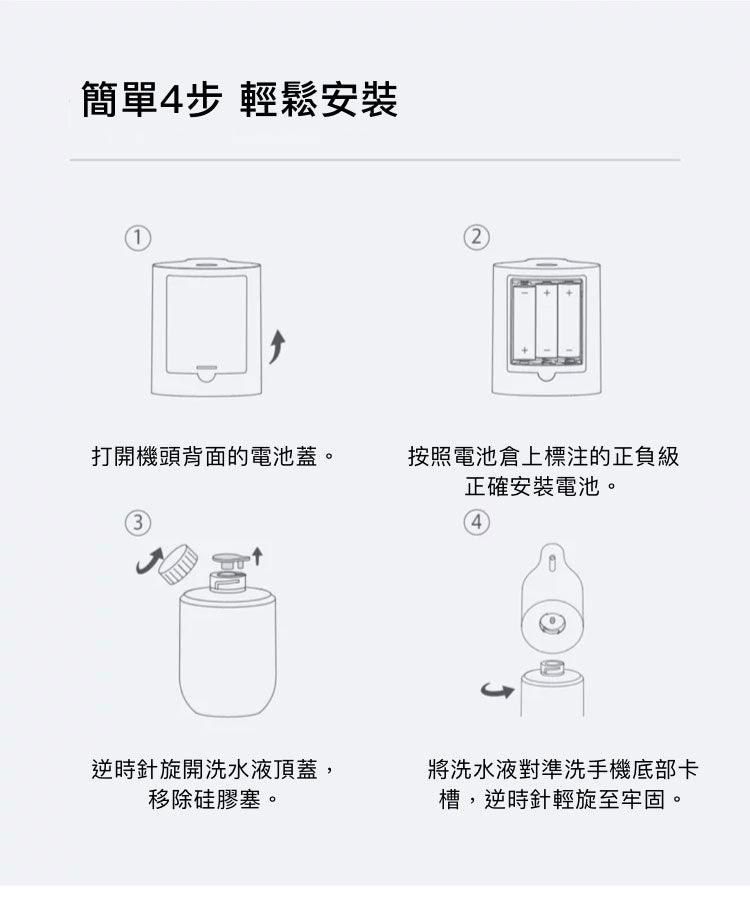 簡單4步 輕鬆安裝

①

打開機頭背面的電池蓋。

②

按照電池倉上標注的正負級正確安裝電池。

③

逆時針旋開洗水液頂蓋，移除硅膠塞。

④

將洗水液對準洗手機底部卡槽，逆時針輕旋至牢固。