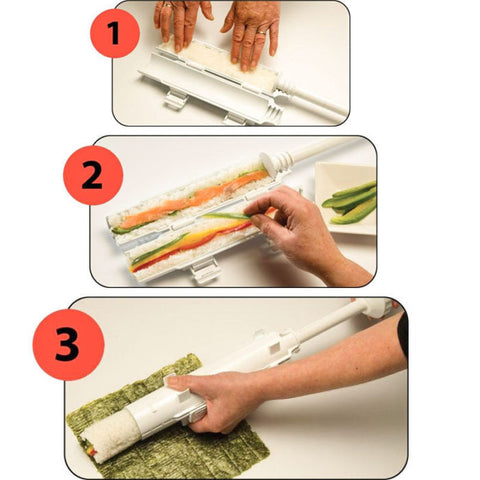 1

2

3