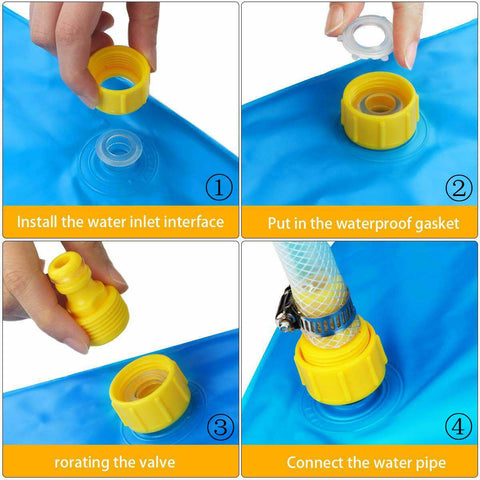 ①
Install the water inlet interface

②
Put in the waterproof gasket

③
rorating the valve

④
Connect the water pipe