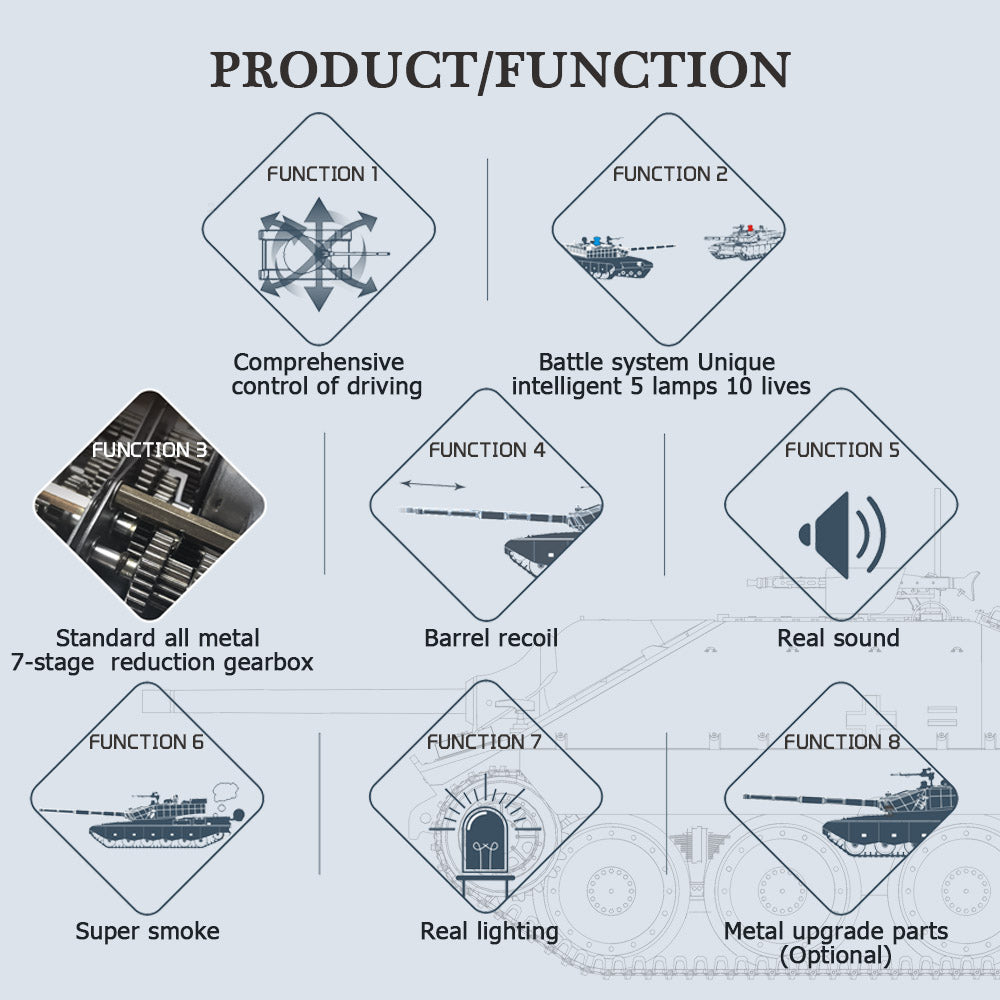 PRODUCT/FUNCTION

FUNCTION 1

Comprehensive control of driving

FUNCTION 2

Battle system Unique intelligent 5 lamps 10 lives

FUNCTION 3

Standard all metal 7-stage reduction gearbox

FUNCTION 4

Barrel recoil

FUNCTION 5

Real sound

FUNCTION 6

Super smoke

FUNCTION 7

Real lighting

FUNCTION 8

Metal upgrade parts (Optional)