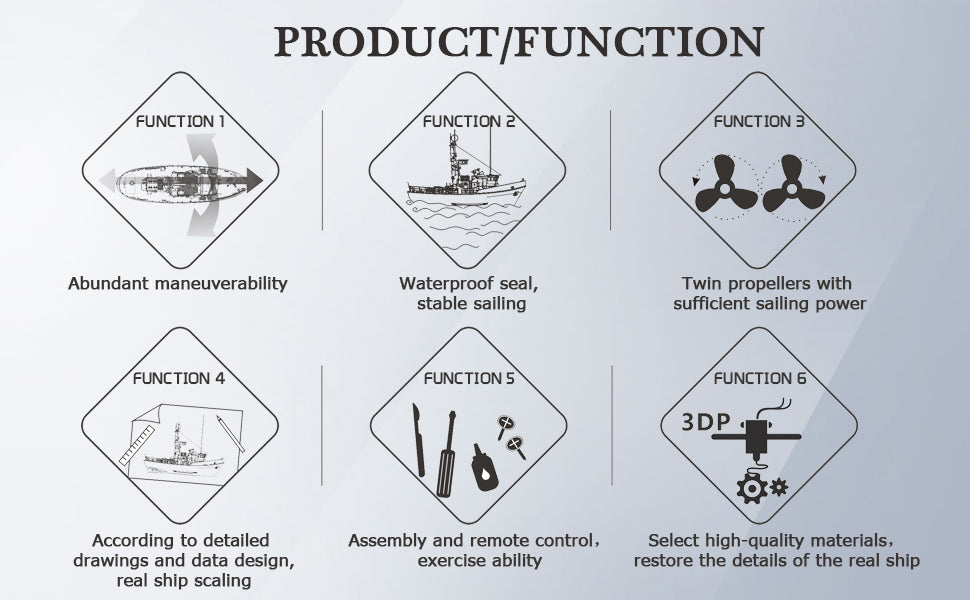 PRODUCT/FUNCTION

FUNCTION 1

Abundant maneuverability

FUNCTION 2

Waterproof seal, stable sailing

FUNCTION 3

Twin propellers with sufficient sailing power

FUNCTION 4

According to detailed drawings and data design, real ship scaling

FUNCTION 5

Assembly and remote control, exercise ability

FUNCTION 6

3DP

Select high-quality materials, restore the details of the real ship