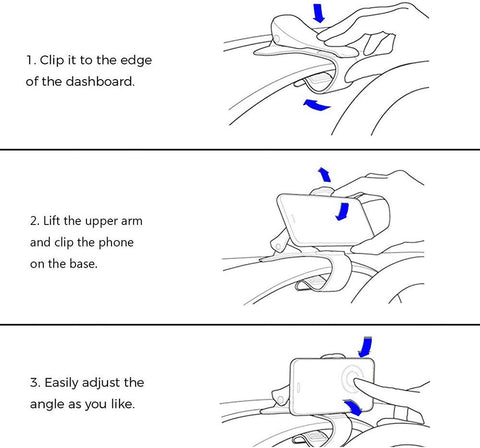 1. Clip it to the edge of the dashboard.

2. Lift the upper arm and clip the phone on the base.

3. Easily adjust the angle as you like.