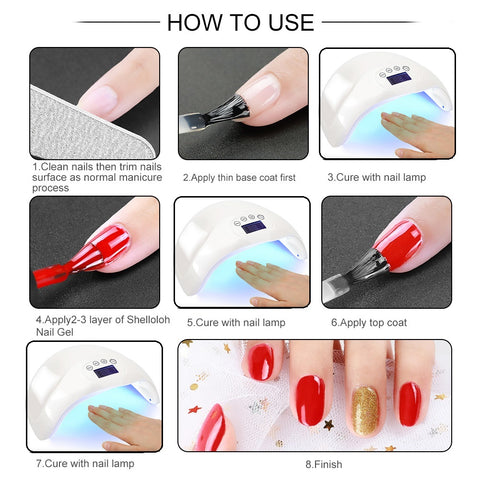 HOW TO USE

1.Clean nails then trim nails surface as normal manicure process

2.Apply thin base coat first

3.Cure with nail lamp

4.Apply2-3 layer of Shelloloh Nail Gel

5.Cure with nail lamp

6.Apply top coat

7.Cure with nail lamp

8.Finish