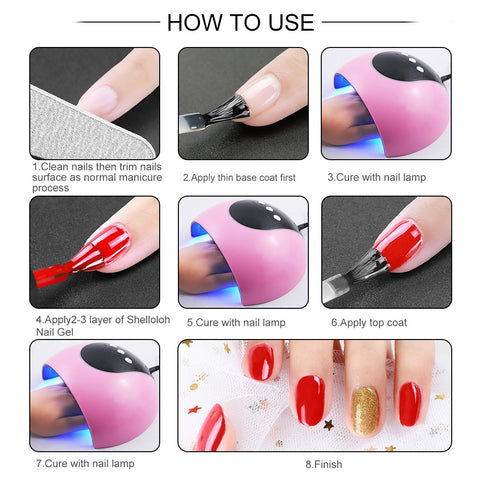 HOW TO USE

1.Clean nails then trim nails surface as normal manicure process

2.Apply thin base coat first

3.Cure with nail lamp

4.Apply2-3 layer of Shelloloh Nail Gel

5.Cure with nail lamp

6.Apply top coat

7.Cure with nail lamp

8.Finish