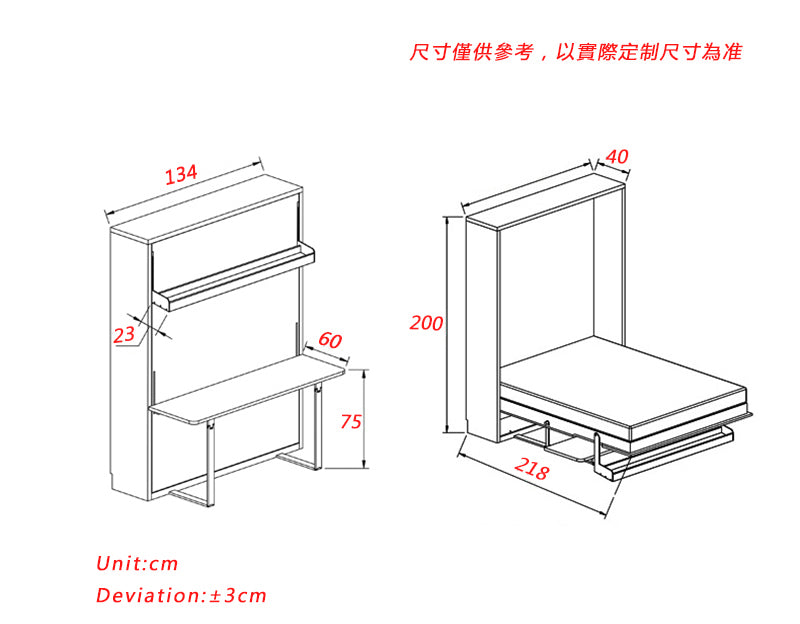 尺寸僅供參考，以實際定制尺寸為准

134

23

60

75

40

200

218

Unit:cm

Deviation:±3cm