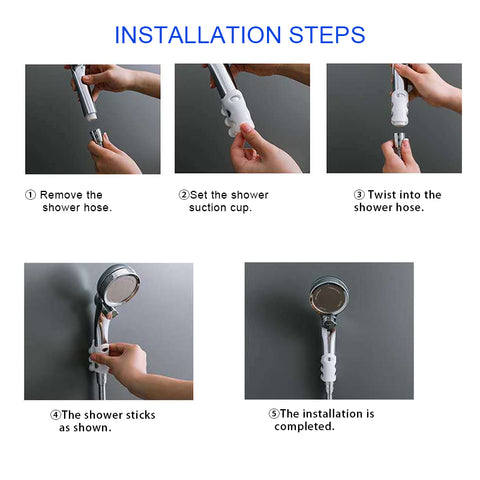 INSTALLATION STEPS

① Remove the shower hose.

②Set the shower suction cup.

③ Twist into the shower hose.

④The shower sticks as shown.

⑤The installation is completed.