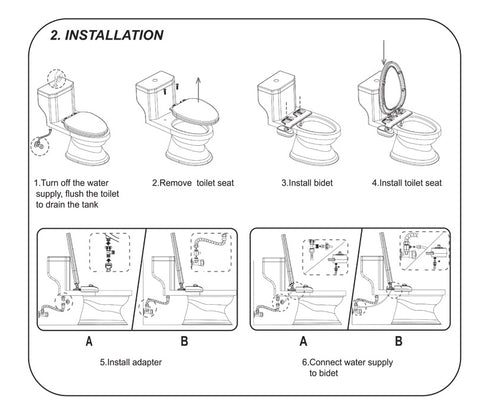 2. INSTALLATION

1.Turn off the water supply, flush the toilet to drain the tank

2.Remove toilet seat

3.Install bidet

4.Install toilet seat

A

B

5.Install adapter

A

B

6.Connect water supply to bidet