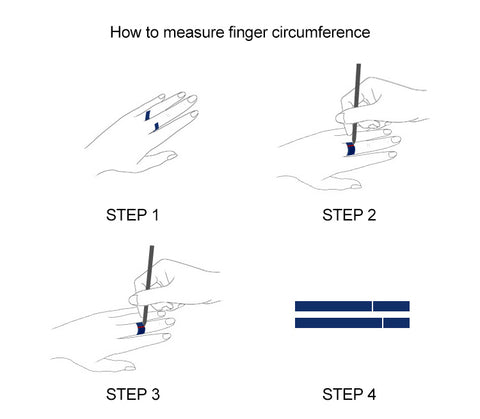 How to measure finger circumference

STEP 1

STEP 2

STEP 3

STEP 4