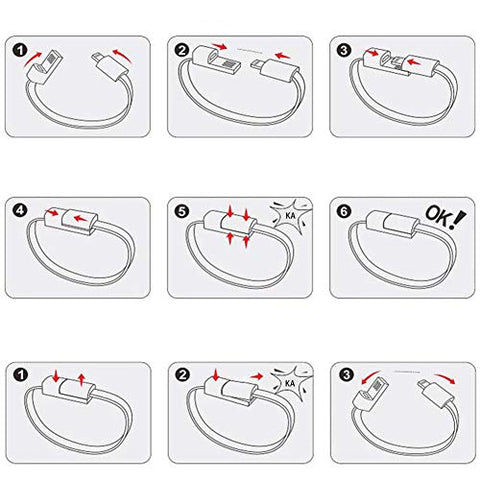 1

2

3

4

5

KA

6

OK!

1

2

KA

3