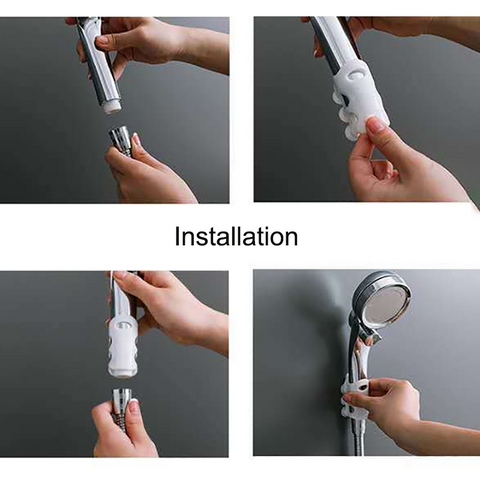 Installation