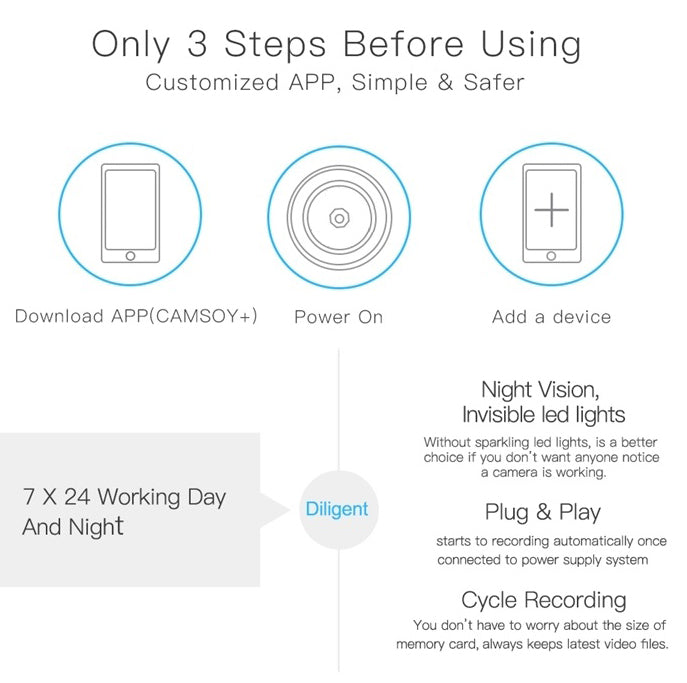 Only 3 Steps Before Using
Customized APP, Simple & Safer

Download APP(CAMSOY+)

Power On

Add a device

7 X 24 Working Day And Night

Diligent

Night Vision, Invisible led lights
Without sparkling led lights, is a better choice if you don't want anyone notice a camera is working.

Plug & Play
starts to recording automatically once connected to power supply system

Cycle Recording
You don't have to worry about the size of memory card, always keeps latest video files.