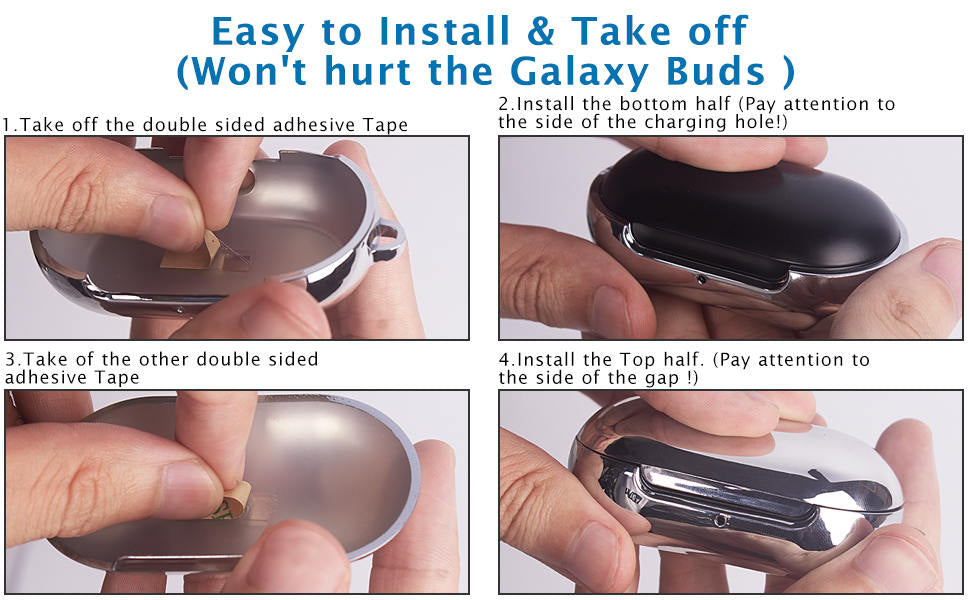 Easy to Install & Take off
(Won't hurt the Galaxy Buds )

1.Take off the double sided adhesive Tape

2.Install the bottom half (Pay attention to the side of the charging hole!)

3.Take of the other double sided adhesive Tape

4.Install the Top half. (Pay attention to the side of the gap !)