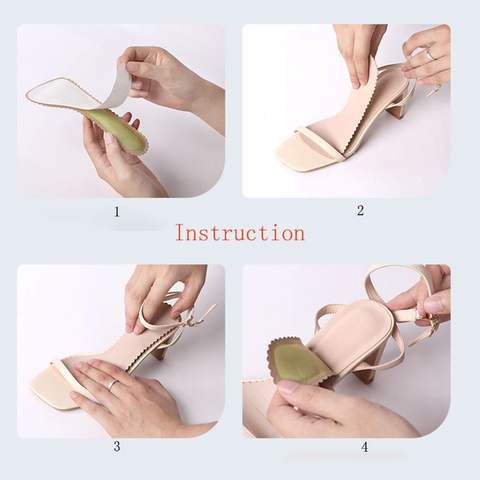 1

2

Instruction

3

4