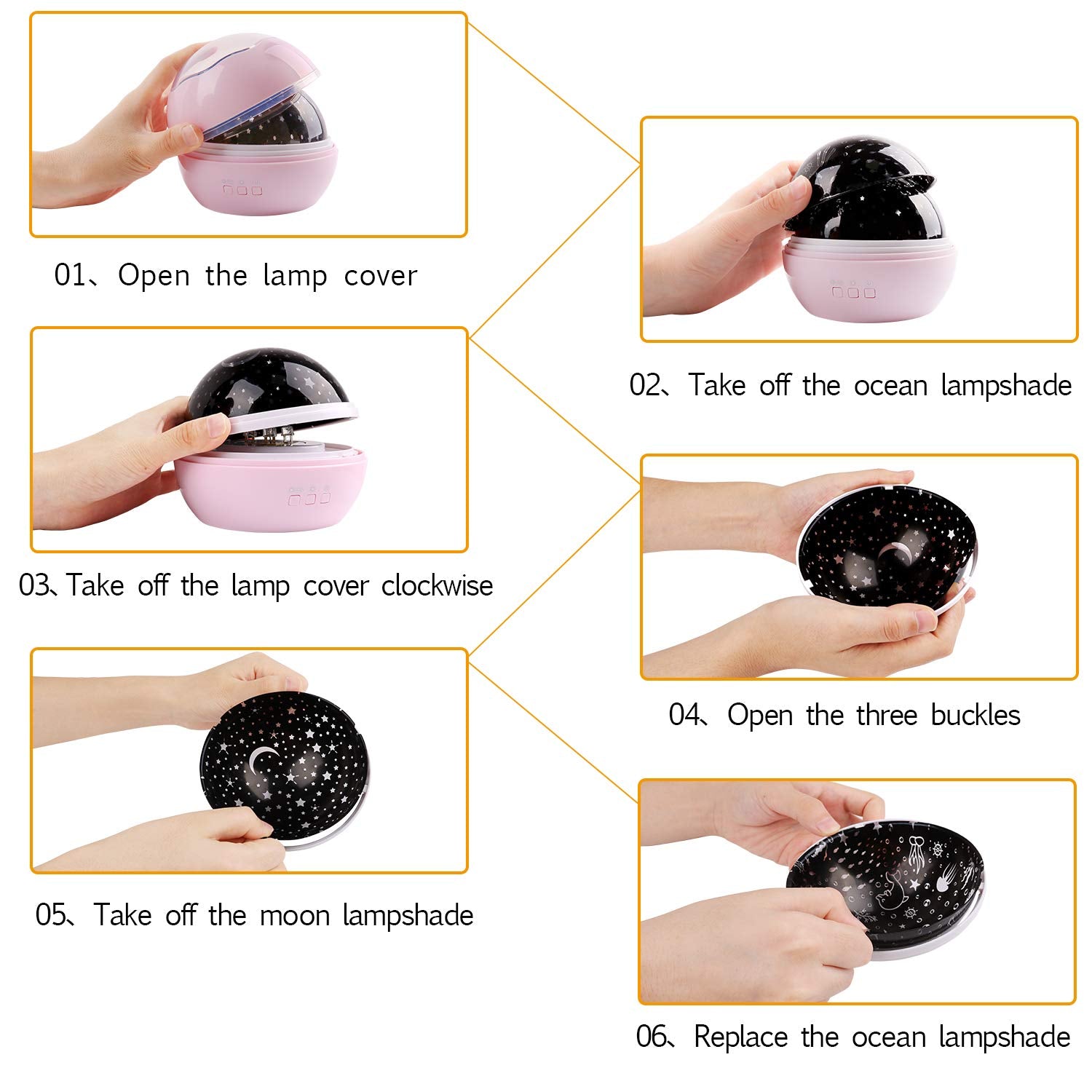 01、Open the lamp cover

02、Take off the ocean lampshade

03、Take off the lamp cover clockwise

04、Open the three buckles

05、Take off the moon lampshade

06、Replace the ocean lampshade