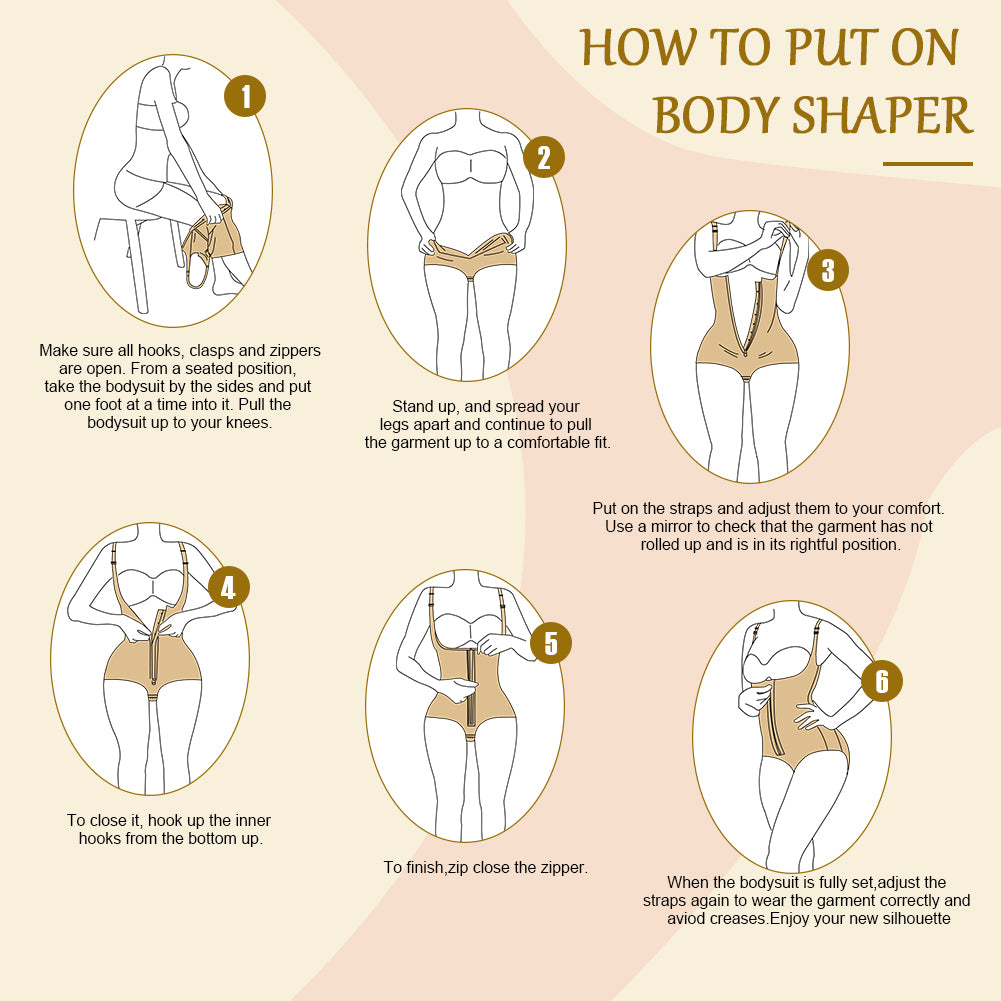 HOW TO PUT ON BODY SHAPER

1

Make sure all hooks, clasps and zippers are open. From a seated position, take the bodysuit by the sides and put one foot at a time into it. Pull the bodysuit up to your knees.

2

Stand up, and spread your legs apart and continue to pull the garment up to a comfortable fit.

3

Put on the straps and adjust them to your comfort. Use a mirror to check that the garment has not rolled up and is in its rightful position.

4

To close it, hook up the inner hooks from the bottom up.

5

To finish,zip close the zipper.

6

When the bodysuit is fully set,adjust the straps again to wear the garment correctly and aviod creases.Enjoy your new silhouette