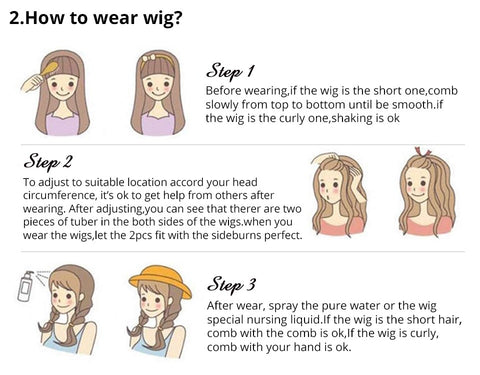 2.How to wear wig?

Step 1

Before wearing,if the wig is the short one,comb slowly from top to bottom until be smooth.if the wig is the curly one,shaking is ok

Step 2

To adjust to suitable location accord your head circumference, it's ok to get help from others after wearing. After adjusting,you can see that therer are two pieces of tuber in the both sides of the wigs.when you wear the wigs,let the 2pcs fit with the sideburns perfect.

Step 3

After wear, spray the pure water or the wig special nursing liquid.If the wig is the short hair, comb with the comb is ok,If the wig is curly, comb with your hand is ok.