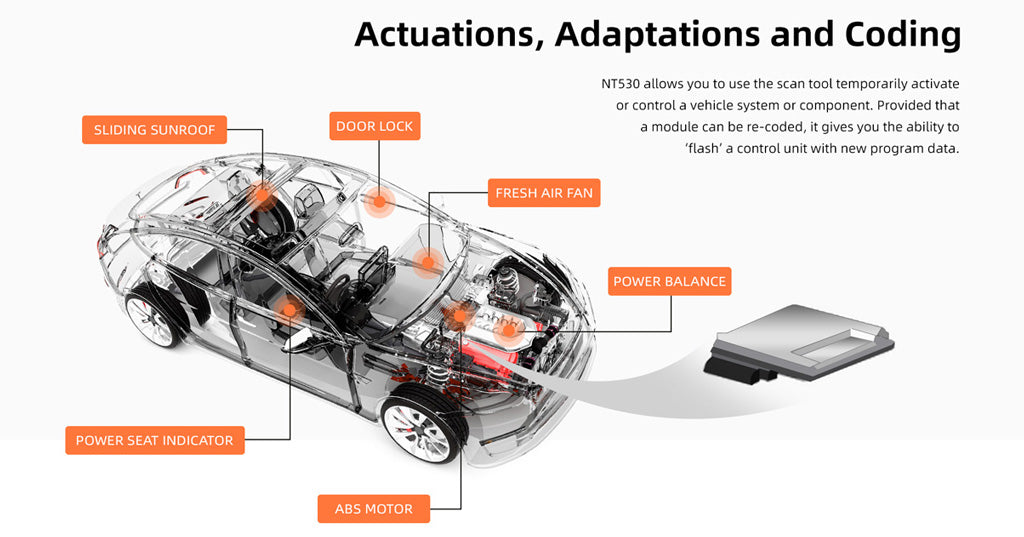 Actuations, Adaptations and Coding

NT530 allows you to use the scan tool temporarily activate or control a vehicle system or component. Provided that a module can be re-coded, it gives you the ability to 'flash' a control unit with new program data.

SLIDING SUNROOF

DOOR LOCK

FRESH AIR FAN

POWER BALANCE

POWER SEAT INDICATOR

ABS MOTOR