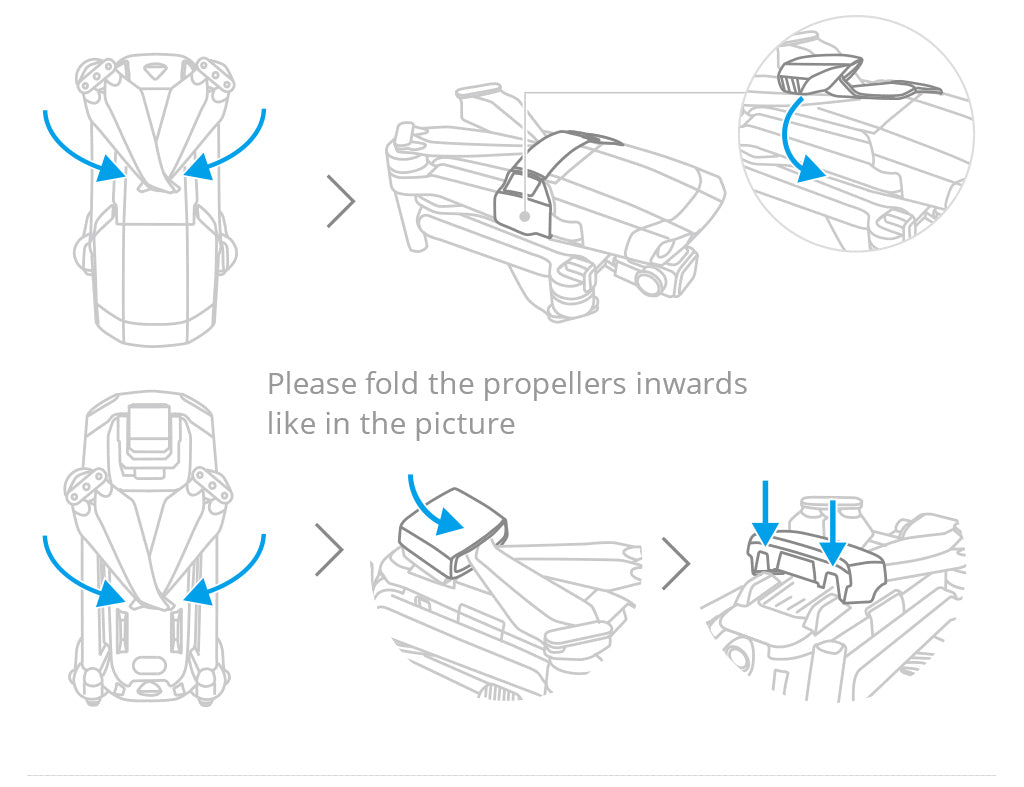 Please fold the propellers inwards like in the picture