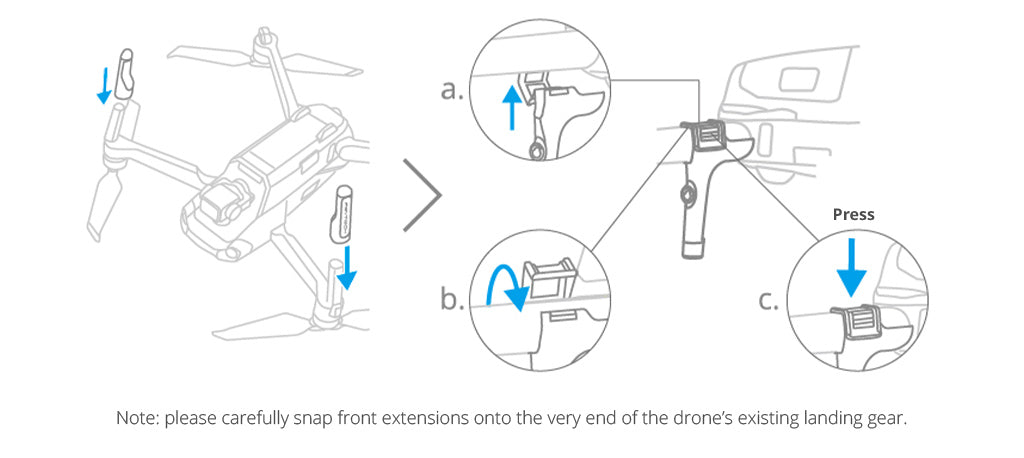 a.

b.

Press

c.

Note: please carefully snap front extensions onto the very end of the drone's existing landing gear.