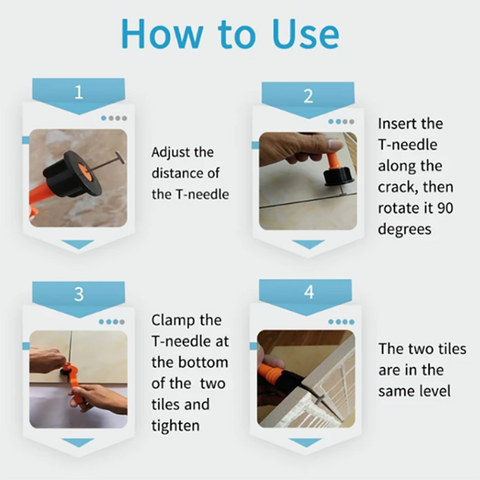 How to Use

1

Adjust the distance of the T-needle

2

Insert the T-needle along the crack, then rotate it 90 degrees

3

Clamp the T-needle at the bottom of the  two tiles and tighten

4

The two tiles are in the same level