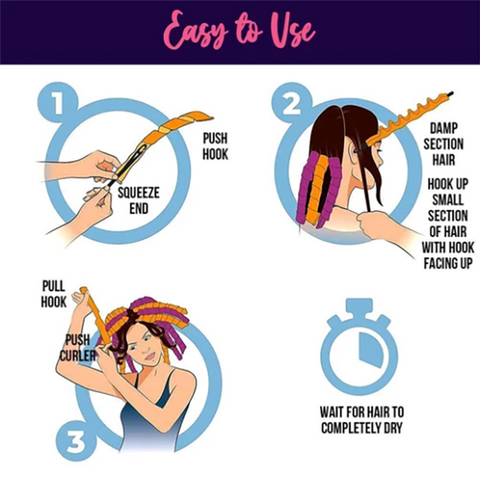 Easy to Use

1

PUSH HOOK

SQUEEZE END

2

DAMP SECTION HAIR

HOOK UP SMALL SECTION OF HAIR WITH HOOK FACING UP

PULL HOOK

PUSH CURLER

3

WAIT FOR HAIR TO COMPLETELY DRY