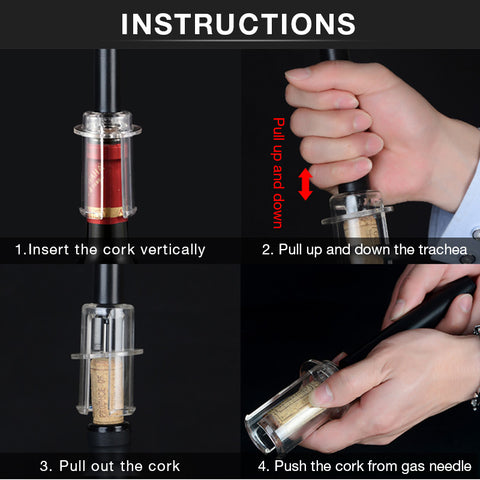 INSTRUCTIONS

1.Insert the cork vertically

Pull up and down

2. Pull up and down the trachea

3. Pull out the cork

4. Push the cork from gas needle