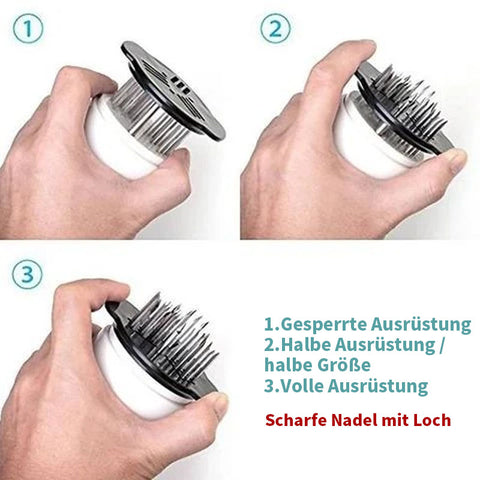 ①

②

③

1.Gesperrte Ausrüstung
2.Halbe Ausrüstung / halbe Größe
3.Volle Ausrüstung

Scharfe Nadel mit Loch