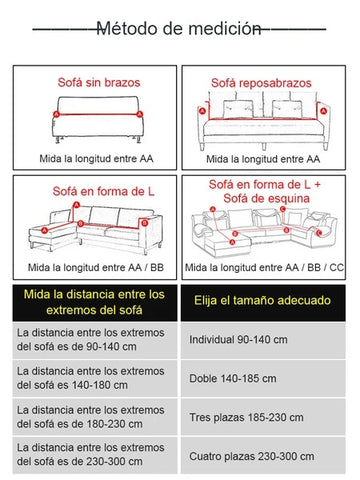 Método de medición

Sofá sin brazos

A A

Mida la longitud entre AA

Sofá reposabrazos

A A

Mida la longitud entre AA

Sofá en forma de L

A A B B

Mida la longitud entre AA / BB

Sofá en forma de L + Sofá de esquina

A A B B C C

Mida la longitud entre AA / BB / CC

| Mida la distancia entre los extremos del sofá | Elija el tamaño adecuado |
|---|---|
| La distancia entre los extremos del sofá es de 90-140 cm | Individual 90-140 cm |
| La distancia entre los extremos del sofá es 140-180 cm | Doble 140-185 cm |
| La distancia entre los extremos del sofá es de 180-230 cm | Tres plazas 185-230 cm |
| La distancia entre los extremos del sofá es de 230-300 cm | Cuatro plazas 230-300 cm |