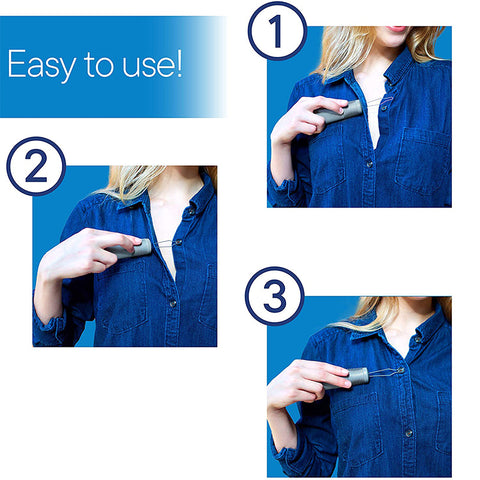 Easy to use!

1

2

3